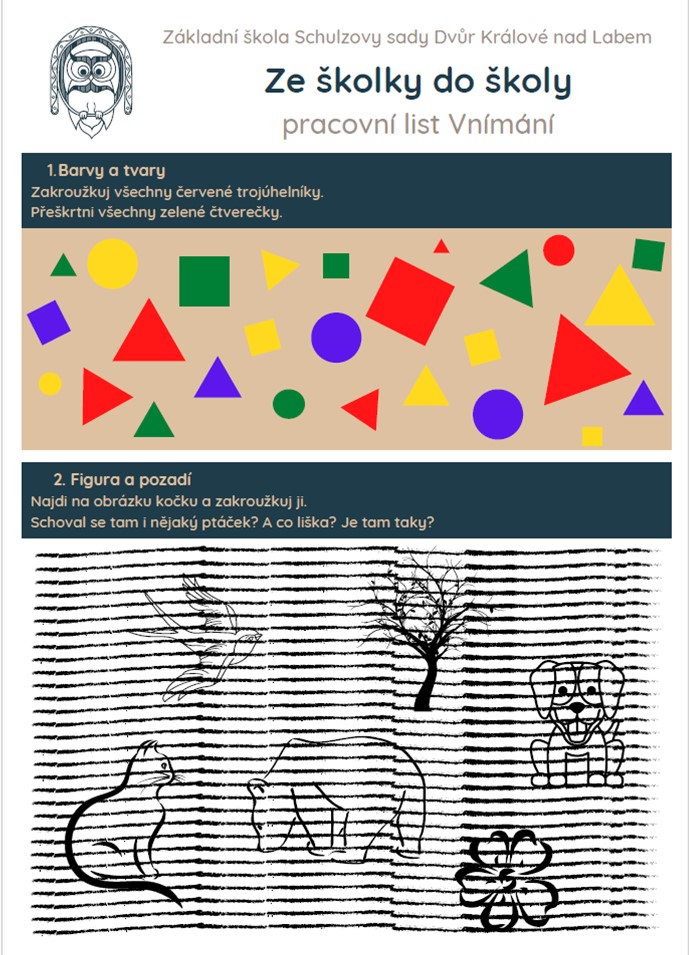 Základní škola Schulzovy sady Dvůr Králové nad Labem

Ze školky do školy

pracovní list Vnímání

1.Barvy a tvary
Zakroužkuj všechny červené trojúhelníky.
Přeškrtni všechny zelené čtverečky.

2. Figura a pozadí
Najdi na obrázku kočku a zakroužkuj ji.
Schoval se tam i nějaký ptáček? A co liška? Je tam taky?